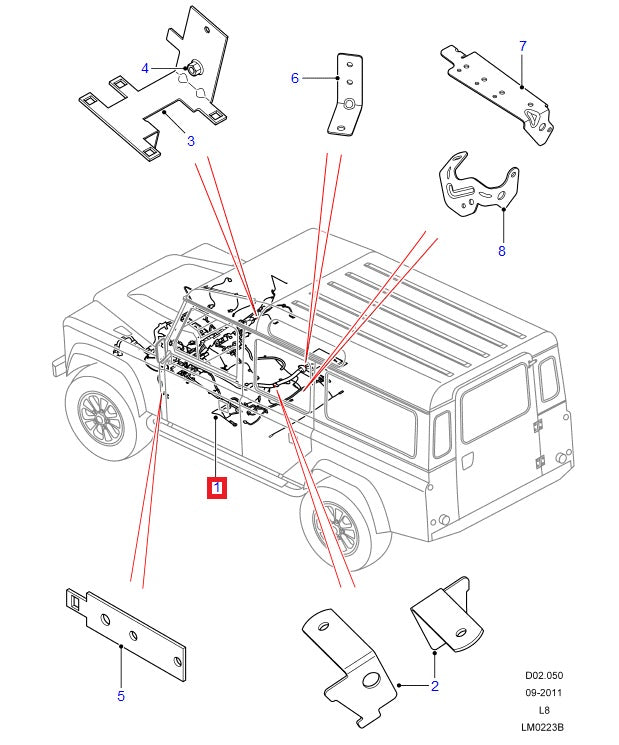 4
3
6
7
8
1
5
2
D02.050
09-2011
L8
LM0223B