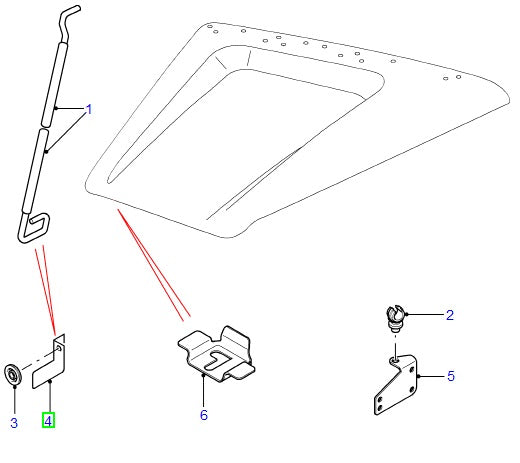 1
2
5
3
4
6