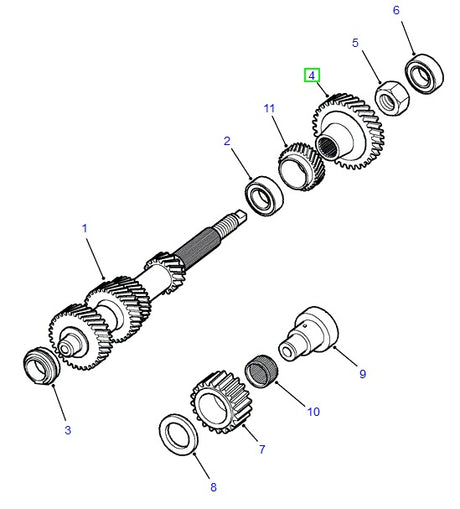 6
5
4
11
2
1
9
10
3
7
8