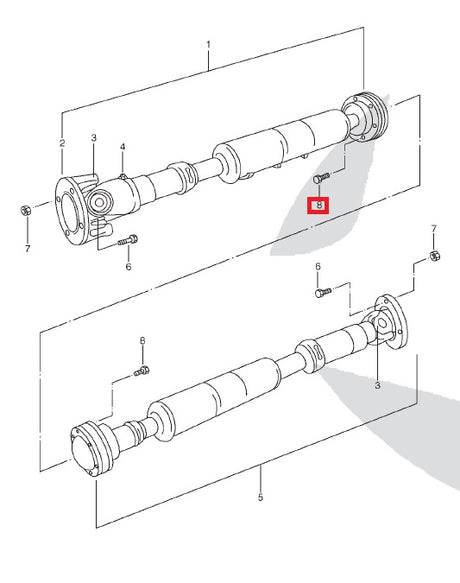 1
2
3
4
8
7
6
7
6
8
3
5