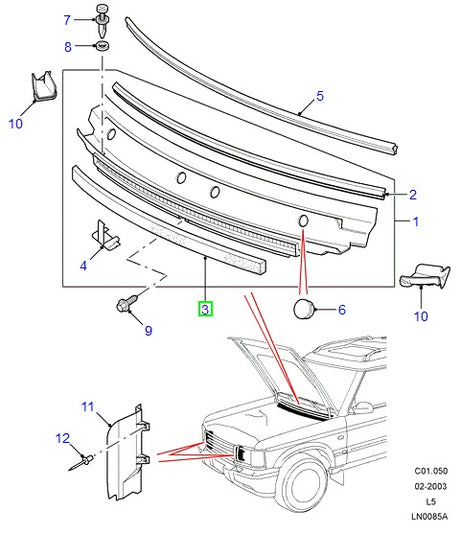 7
8
10
5
2
1
4
3
6
10
9
11
12
C01.050
02-2003
L5
LN0085A