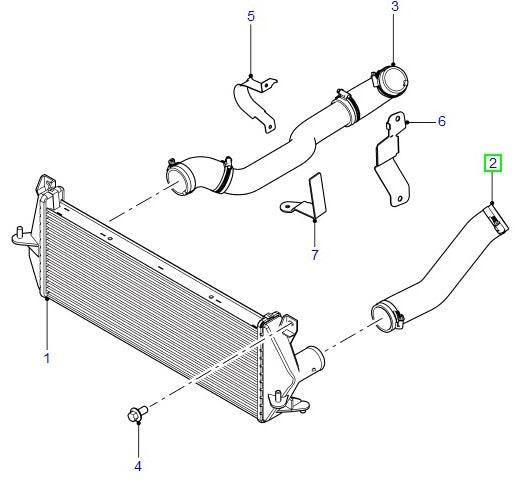 5
3
6
2
7
1
4