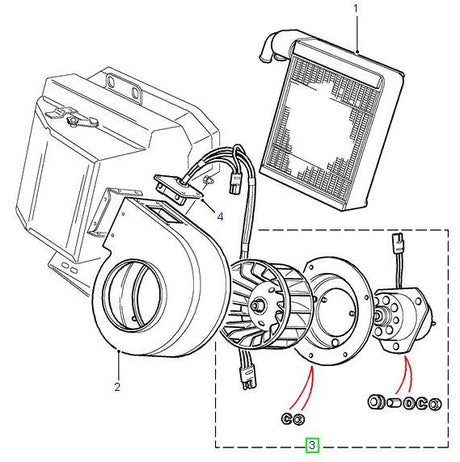 1

4

2

3