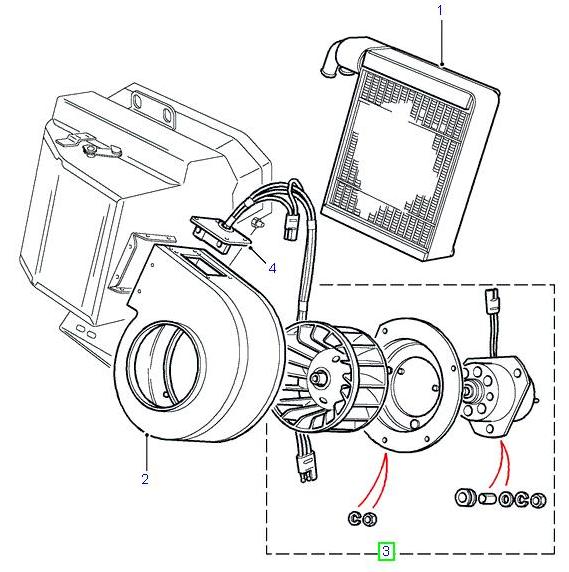 1
4
2
3