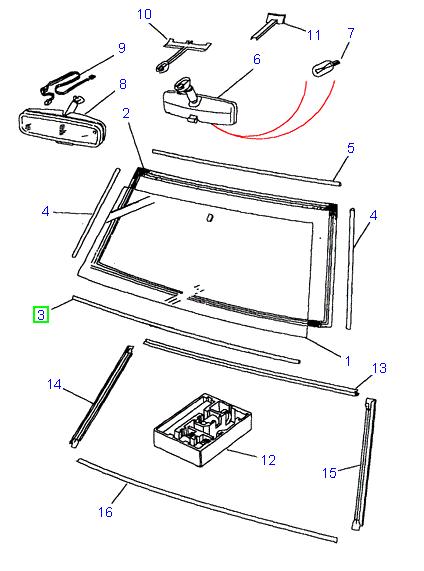 10
11
9
7
6
8
2
5
4
4
3
1
13
14
12
15
16