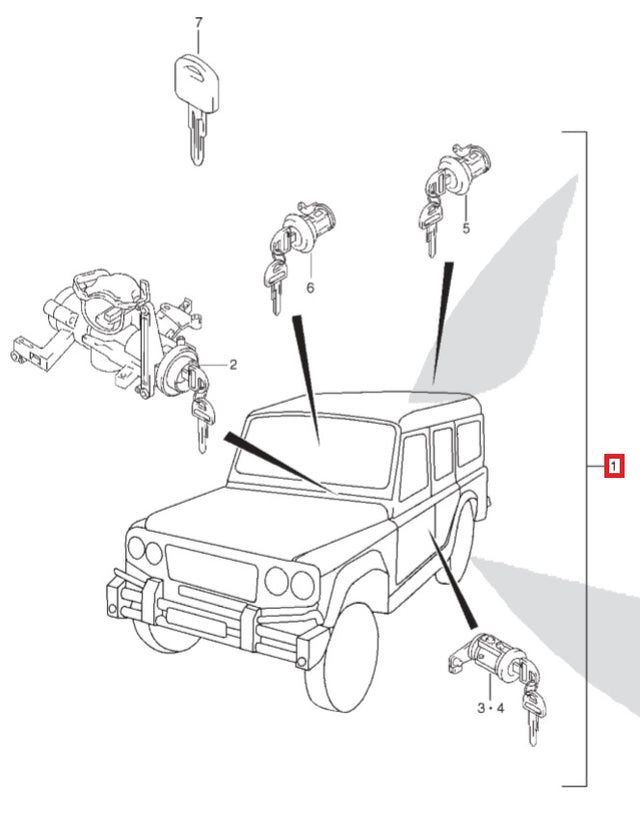 7
5
6
2
1
3 • 4