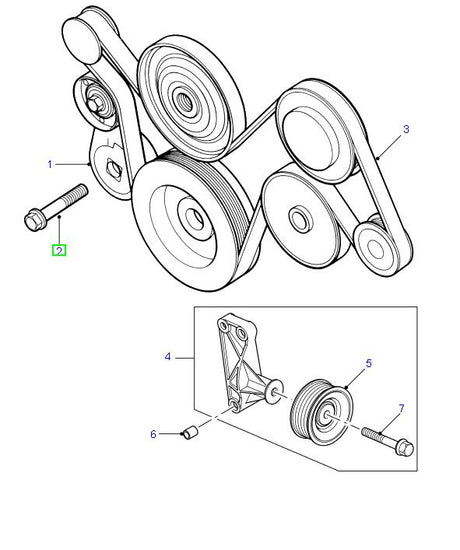 1
2
3
4
5
6
7