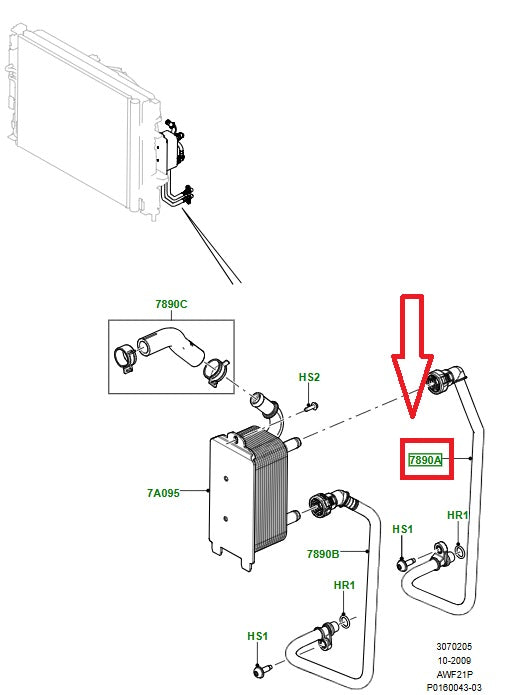 7890C

HS2

7890A

7A095

HR1

HS1

7890B

HR1

HS1

3070205
10-2009
AWF21P
P0160043-03