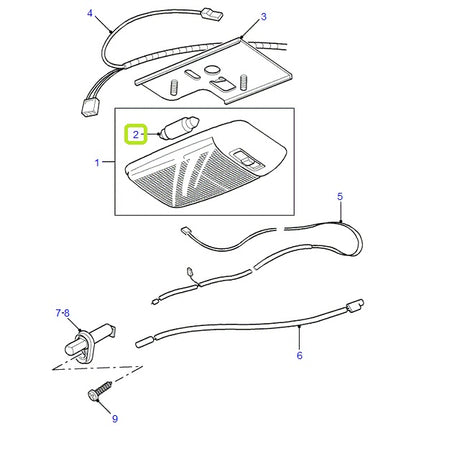 4
3
2
1
5
7·8
6
9