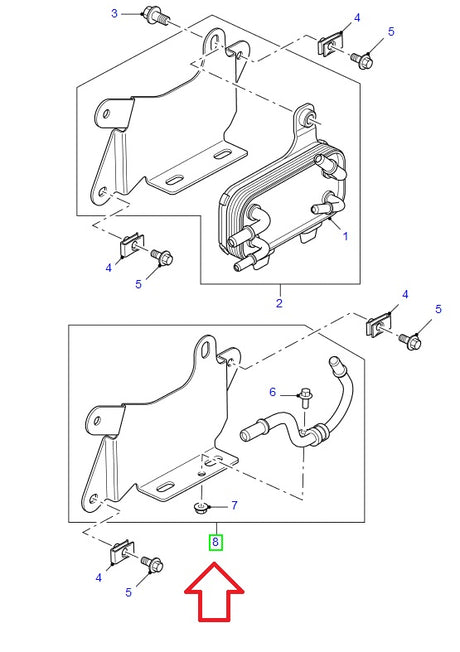 3
4
5
1
4
5
2
4
5
6
7
8
4
5