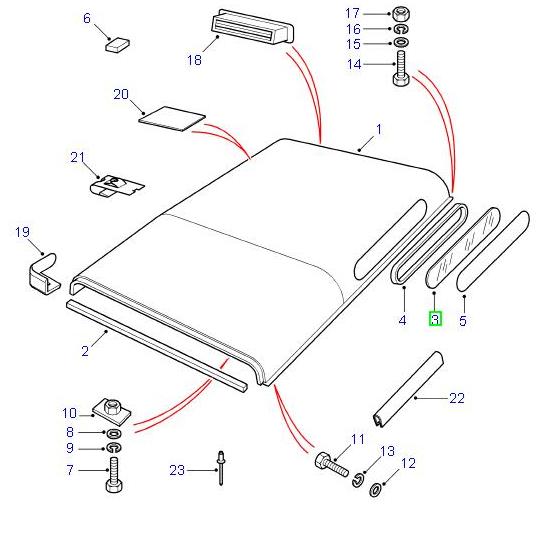 6
18
17
16
15
14
20
1
21
19
4
3
5
2
22
10
8
9
7
23
11
13
12