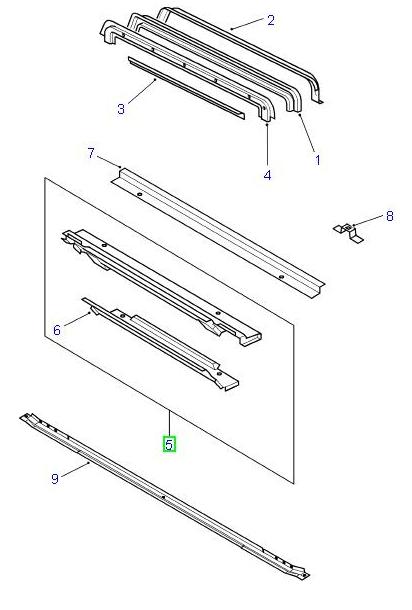 2
3
1
4
7
8
6
5
9