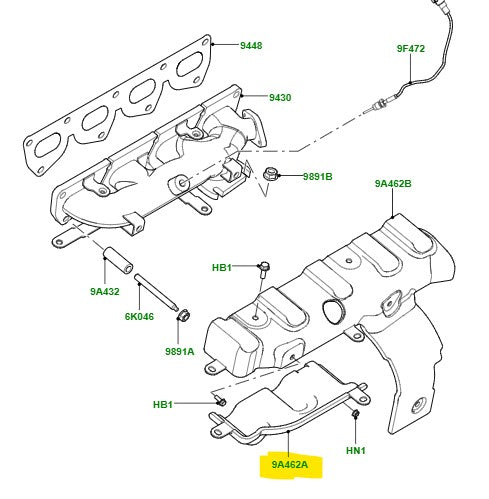 9448
9F472
9430
9891B
9A462B
HB1
9A432
6K046
9891A
HB1
HN1
9A462A