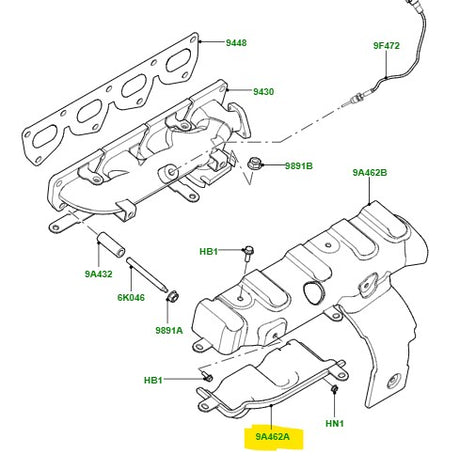 9448
9F472
9430
9891B
9A462B
HB1
9A432
6K046
9891A
HB1
HN1
9A462A