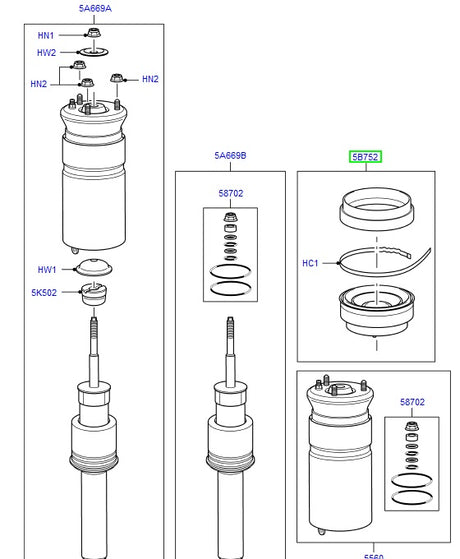 5A669A
HN1
HW2
HN2
HN2
HW1
5K502
5A669B
58702
5B752
HC1
58702
5560