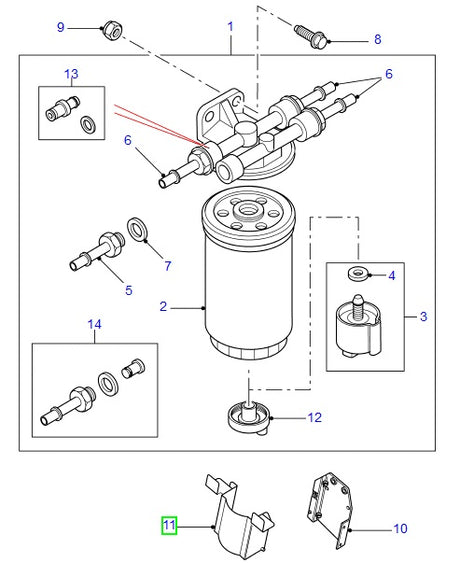 9
1
8
13
6
6
7
5
4
2
3
14
12
11
10