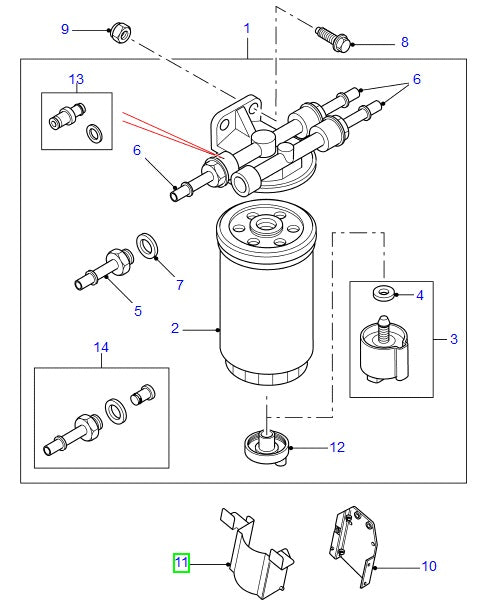 9
1
8
13
6
6
7
5
4
2
3
14
12
11
10