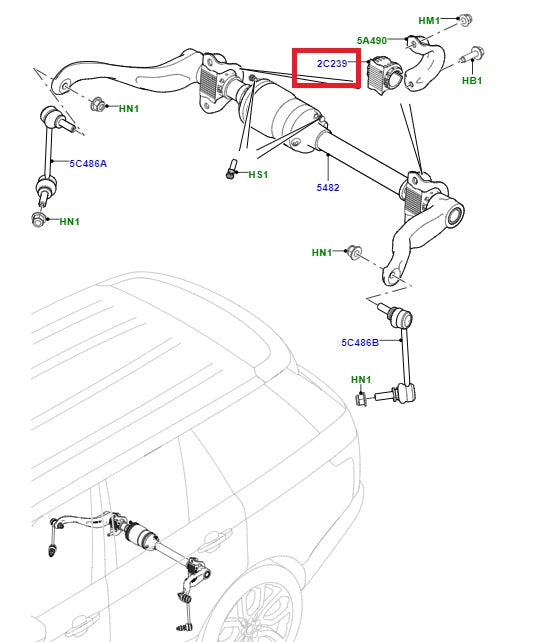 HM1
5A490
2C239
HB1
HN1
5C486A
HS1
5482
HN1
HN1
5C486B
HN1