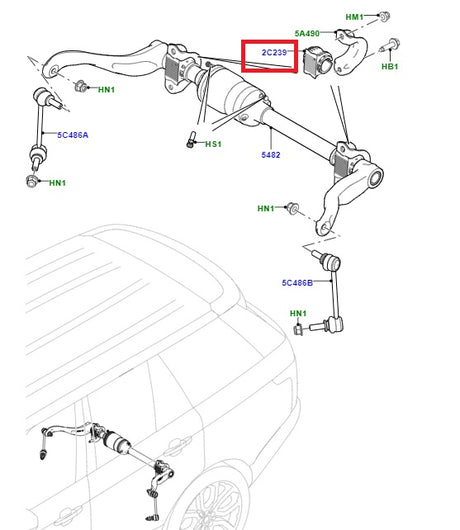 HM1
5A490
2C239
HB1
HN1
5C486A
HS1
5482
HN1
HN1
5C486B
HN1