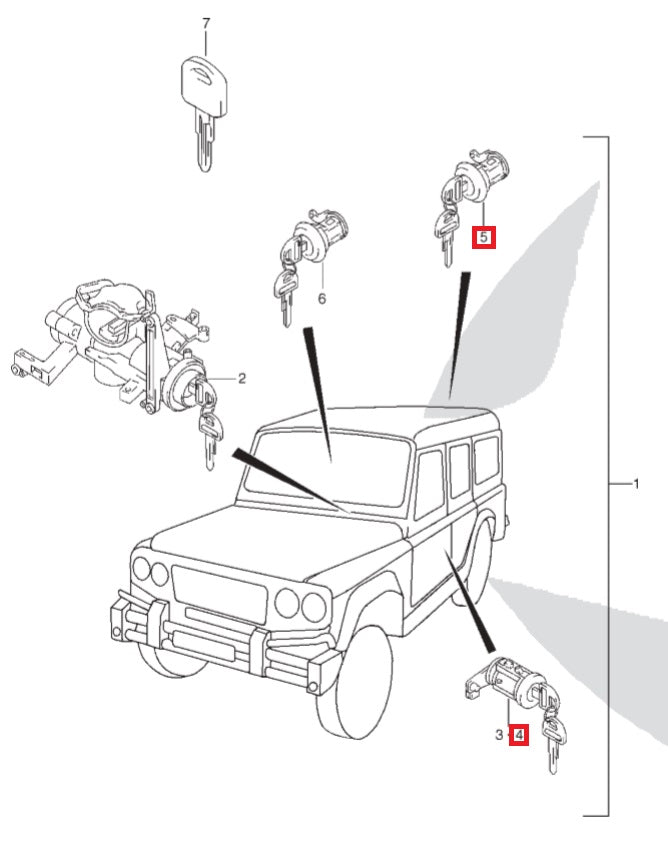 7
5
6
2
1
3 4