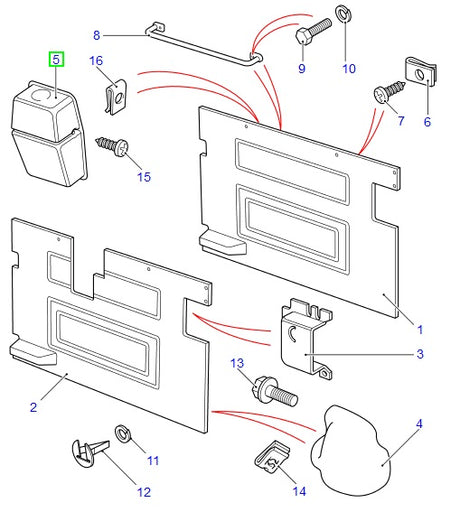 8
5
16
9
10
6
7
15
1
3
13
2
4
11
12
14