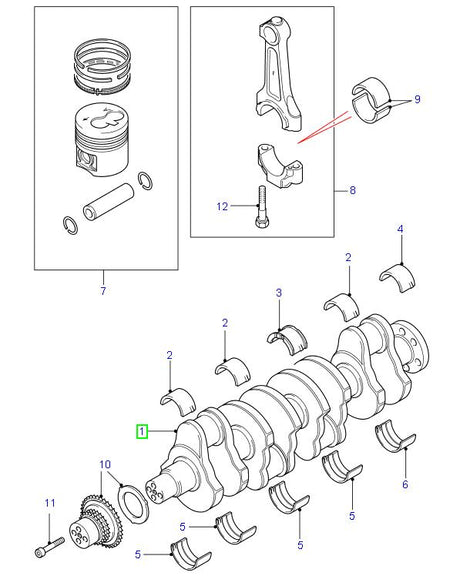 9
12
8
7
4
2
3
2
2
1
10
11
6
5
5
5
5