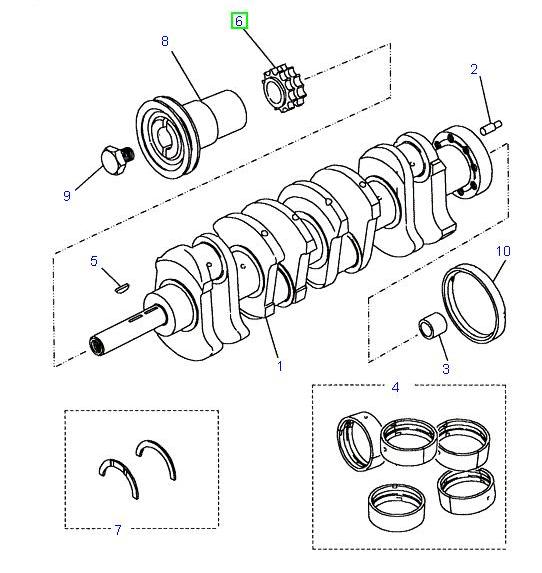 6
8
2
9
5
10
1
3
4
7