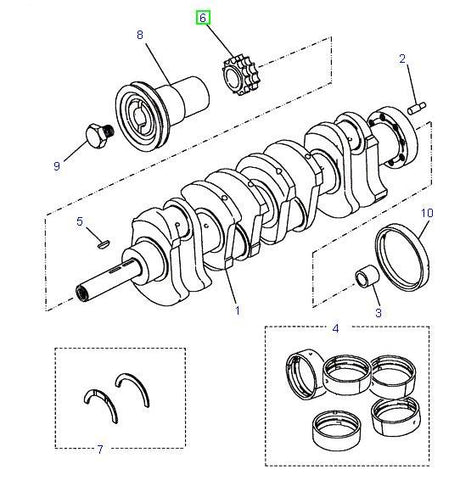 6
8
2
9
5
10
1
3
4
7