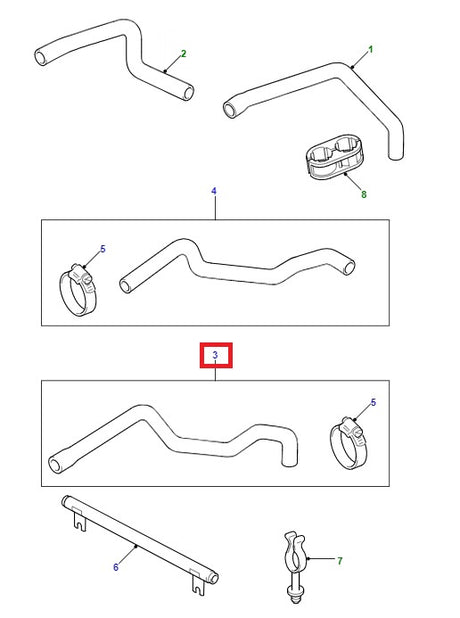 2
1
8
4
5
3
5
6
7