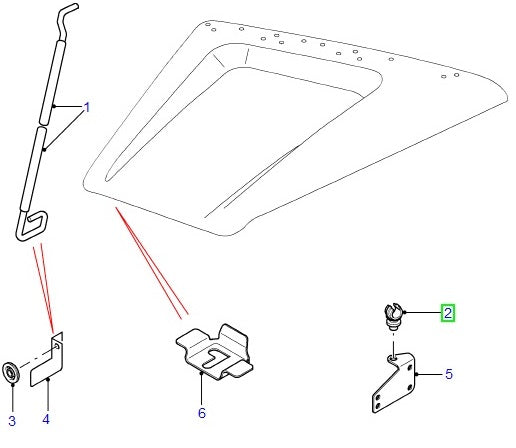 1
2
5
3
4
6