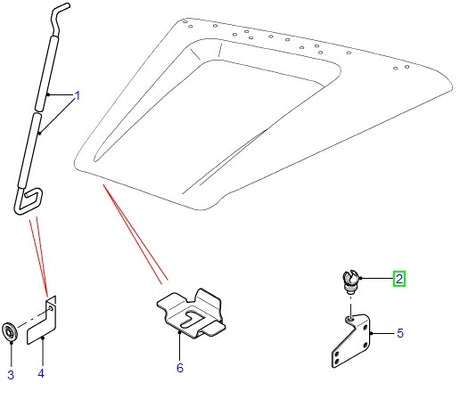 1
2
5
3
4
6