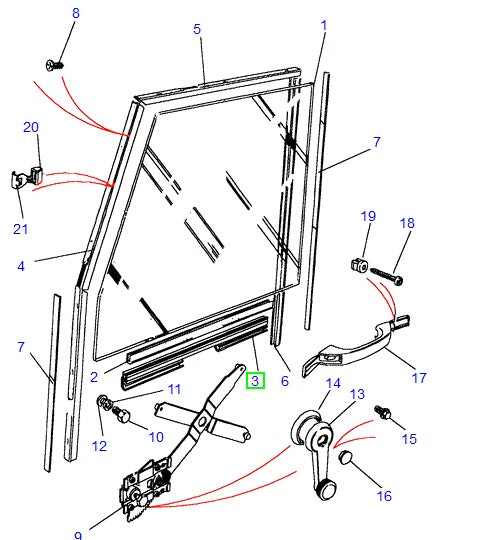 8
5
1
20
7
21
19
18
4
7
2
3
6
17
11
14
13
12
10
15
16
9