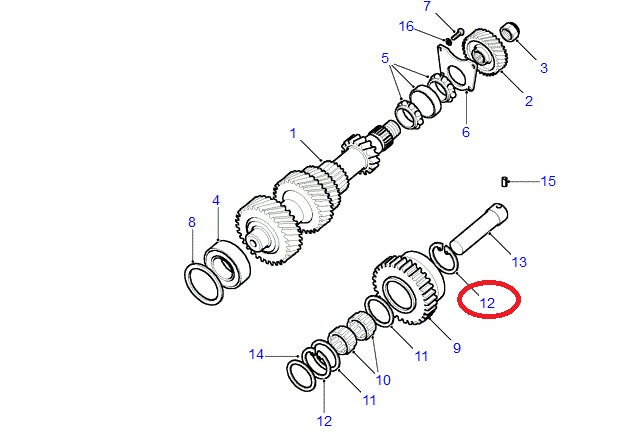 7
16
3
5
2
6
1
15
4
8
13
12
9
11
14
10
11
12