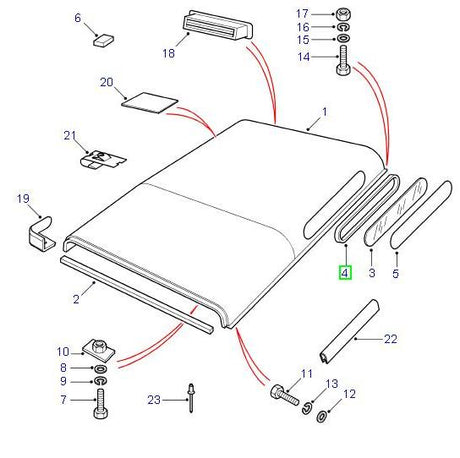 6
18
17
16
15
14
20
1
21
19
4
3
5
2
22
10
8
9
7
23
11
13
12