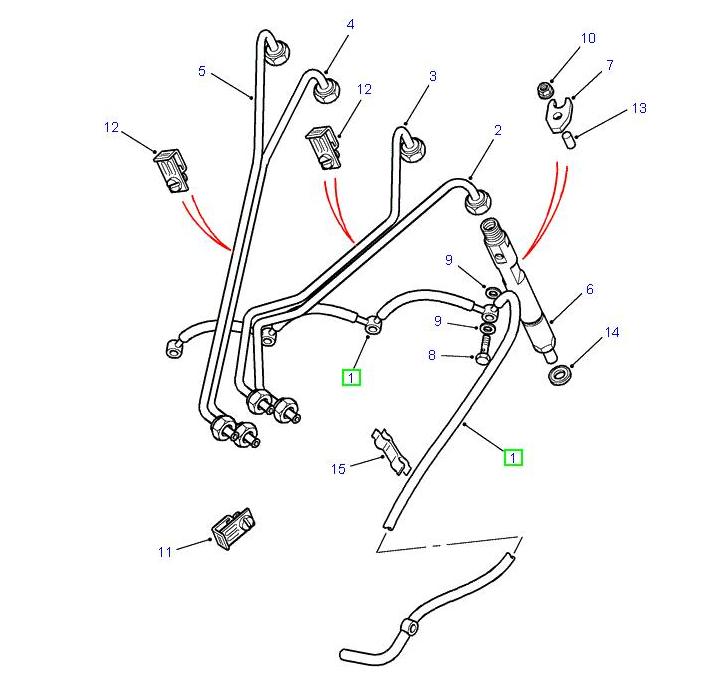 4
10
5
7
12
3
13
12
2
9
6
9
14
8
1
1
15
11