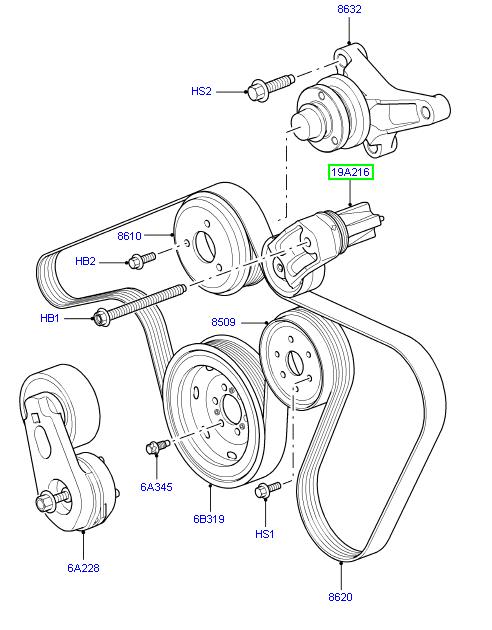 8632
HS2
19A216
8610
HB2
HB1
8509
6A345
6B319
HS1
6A228
8620