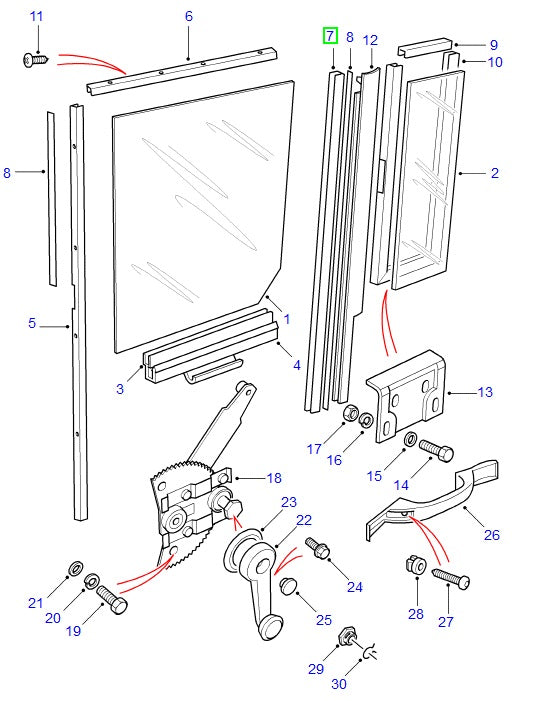 11
6
7
8
12
9
10
8
2
5
1
4
3
13
17
16
15
14
18
23
22
26
24
21
20
19
25
28
27
29
30