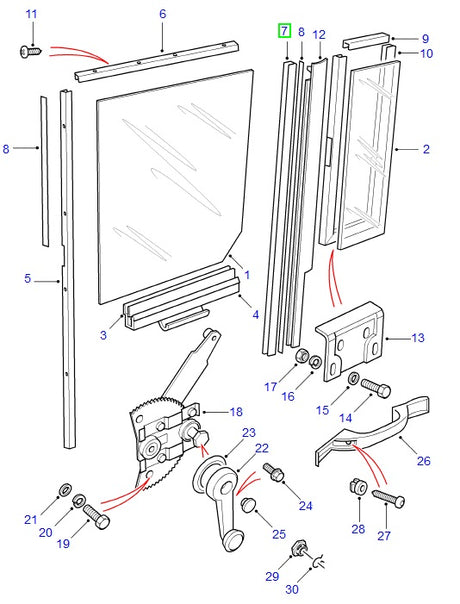 11
6
7
8
12
9
10
8
2
5
1
4
3
13
17
16
15
14
18
23
22
26
21
20
19
24
25
28
27
29
30