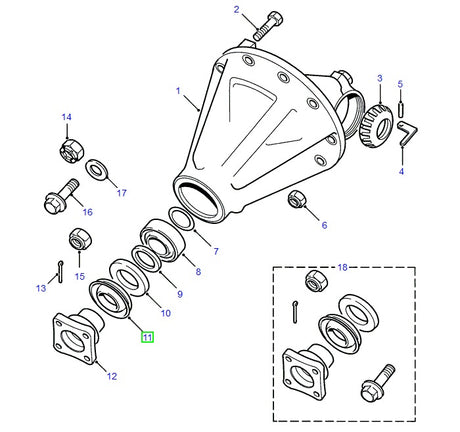 2
1
3
5
4
14
17
16
6
7
8
15
13
9
10
11
12
18