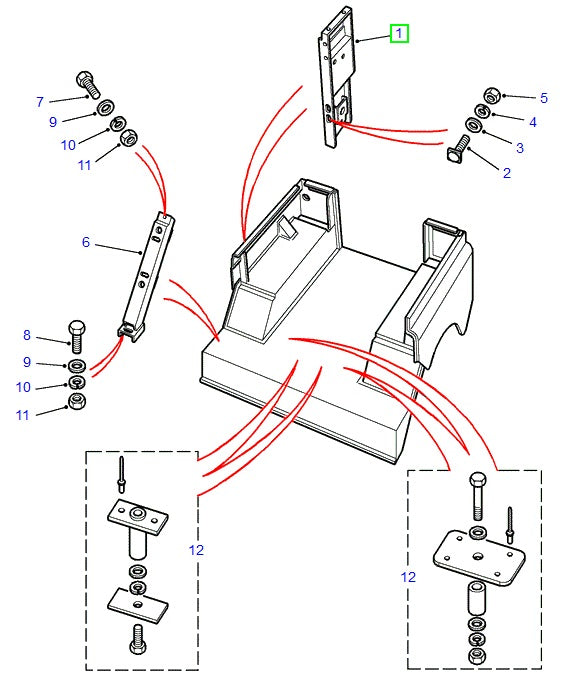 1
7
9
10
11
5
4
3
2
6
8
9
10
11
12
12