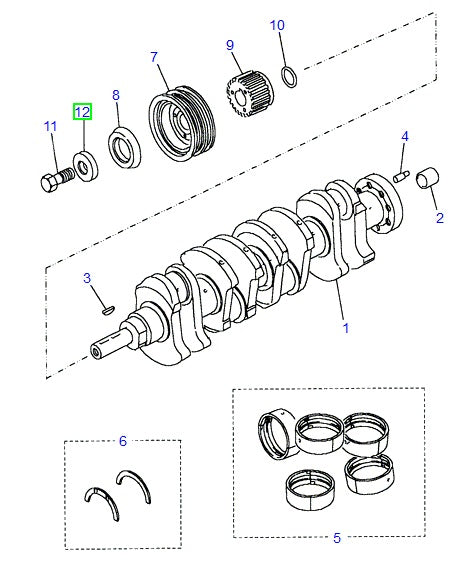 10
9
7
8
12
11
4
2
3
1
6
5