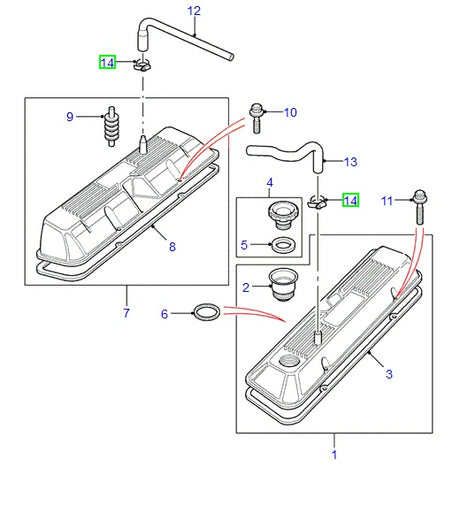 12
14
9
10
13
4
14
11
5
8
2
7
6
3
1