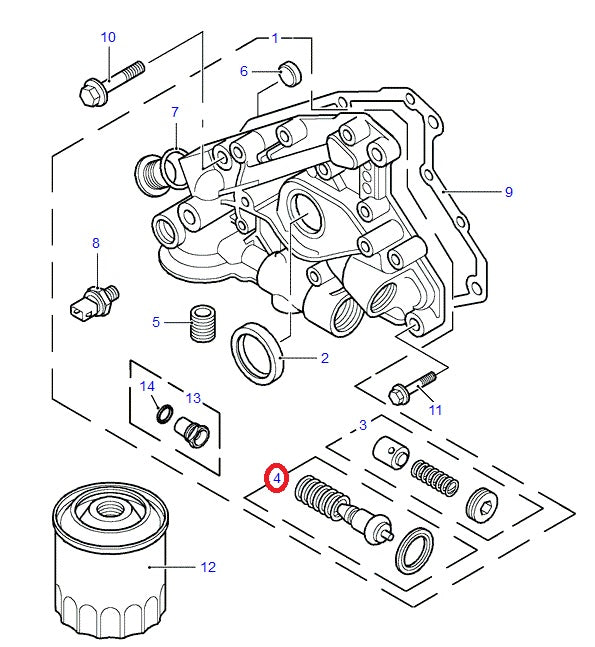 10
1
6
7
9
8
5
2
14
13
11
3
4
12