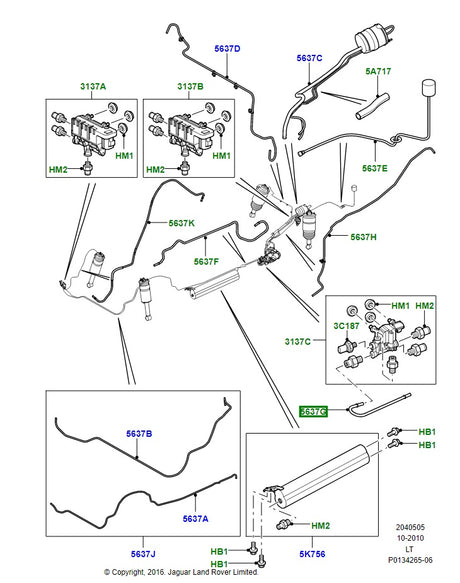 5637D
5637C
5A717
3137A
3137B
HM1
HM1
HM2
HM2
5637E
5637K
5637H
5637F
HM1
HM2
3C187
3137C
5637G
HB1
HB1
5637B
5637A
HM2
5637J
HB1
HB1
5K756
2040505
10-2010
LT
P0134265-06
© Copyright, 2016. Jaguar Land Rover Limited.