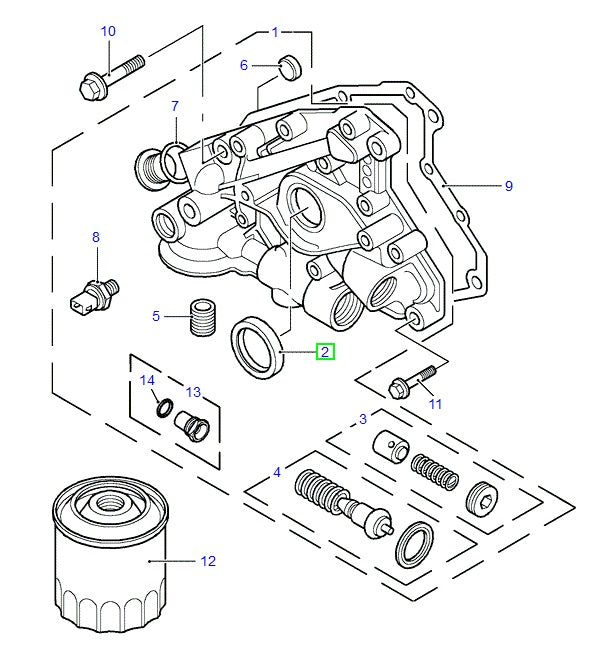 10
1
6
7
9
8
5
2
14
13
11
3
4
12