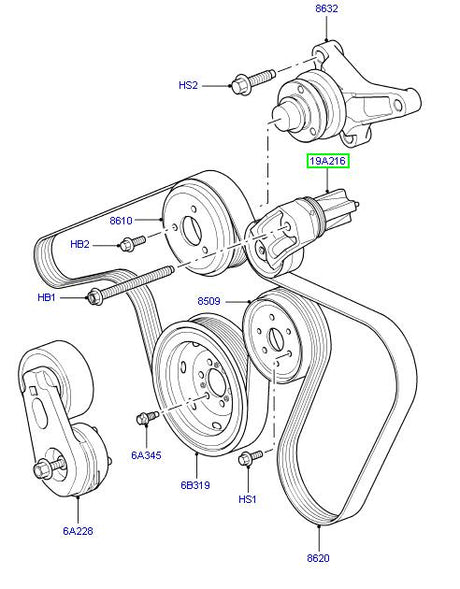 8632
HS2
19A216
8610
HB2
HB1
8509
6A345
6B319
HS1
6A228
8620