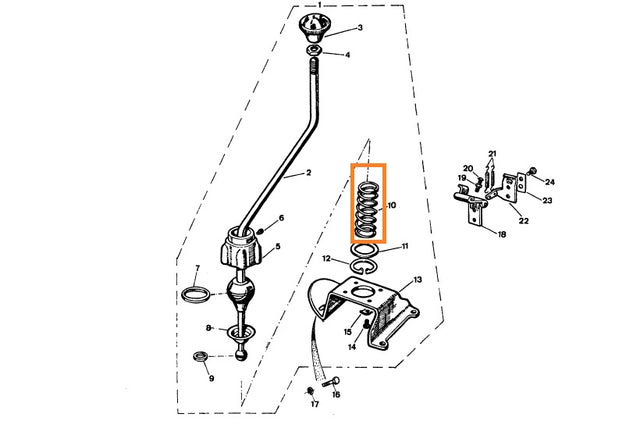 1
3
4
2
6
5
7
8
9
10
11
12
13
15
14
16
17
21
20
19
24
23
22
18