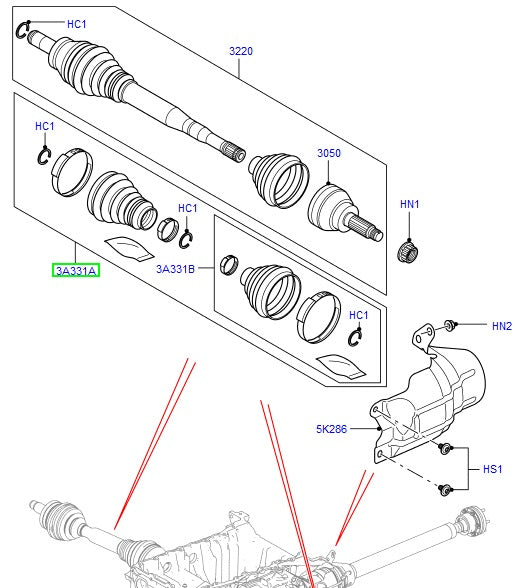 HC1
3220
HC1
3050
HC1
HN1
3A331A
3A331B
HC1
HN2
5K286
HS1