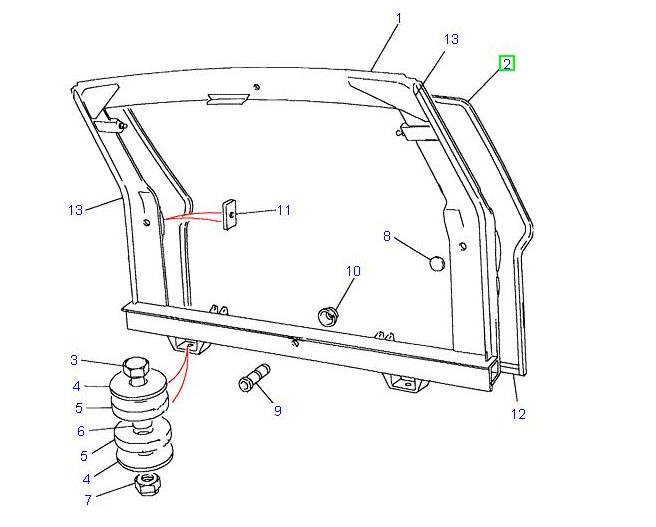 1
13
2
13
11
8
10
3
4
5
6
5
4
7
9
12