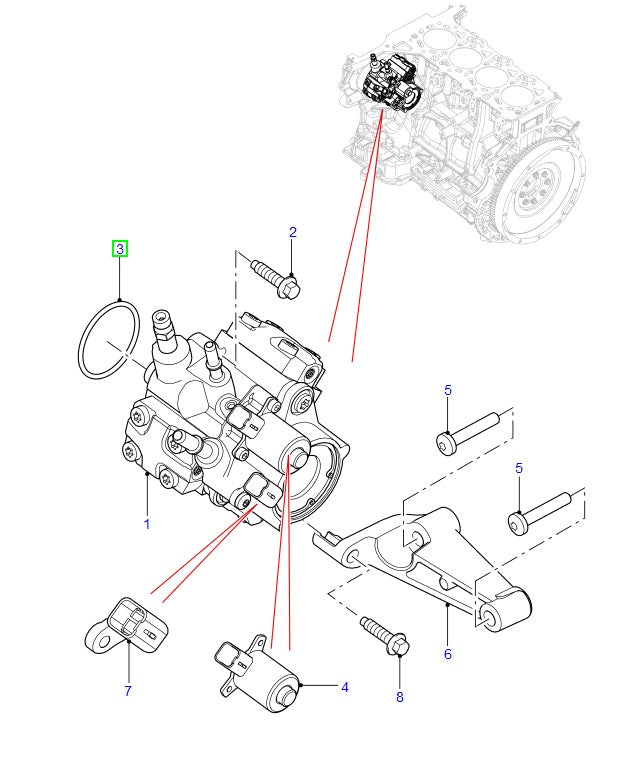 3
2
5
5
1
6
7
4
8